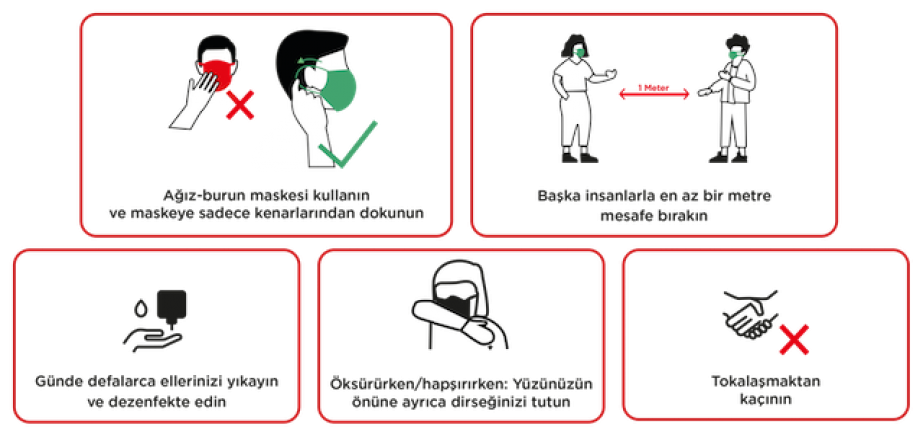 Ağız-burun maskesi kullanın ve maskeye sadece kenarlarından dokunun

1 Meter

Başka insanlarla en az bir metre mesafe bırakın

Günde defalarca ellerinizi yıkayın ve dezenfekte edin

Öksürürken/hapşırırken: Yüzünüzün önüne ayrıca dirseğinizi tutun

Tokalaşmaktan kaçının